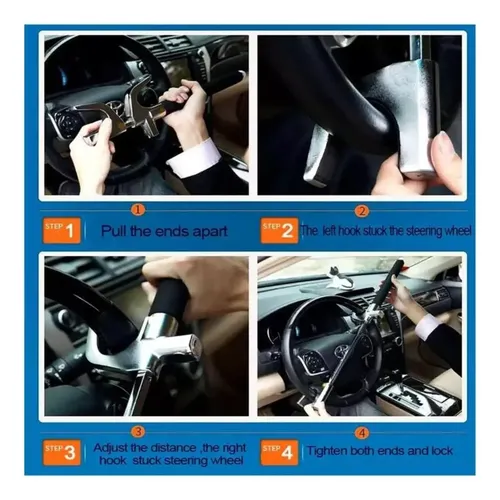 1
STEP 1
Pull the ends apart

2
STEP 2
The left hook stuck the steering wheel

3
STEP 3
Adjust the distance ,the right hook stuck steering wheel

4
STEP 4
Tighten both ends and lock