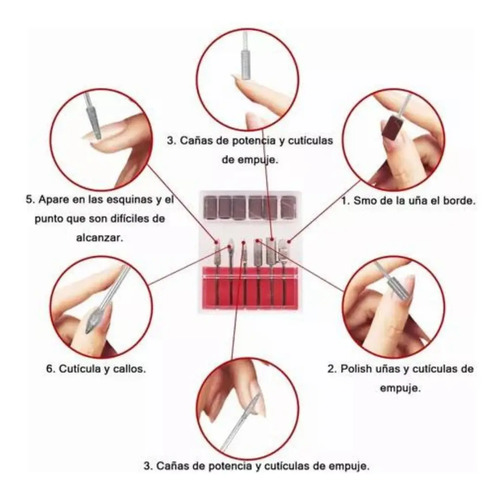 3. Cañas de potencia y cutículas de empuje.

5. Apare en las esquinas y el punto que son difíciles de alcanzar.

1. Smo de la uña el borde.

6. Cutícula y callos.

2. Polish uñas y cutículas de empuje.

3. Cañas de potencia y cutículas de empuje.