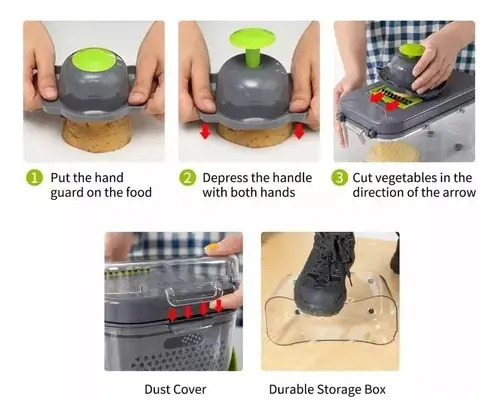 1 Put the hand guard on the food

2 Depress the handle with both hands

3 Cut vegetables in the direction of the arrow

Dust Cover

Durable Storage Box