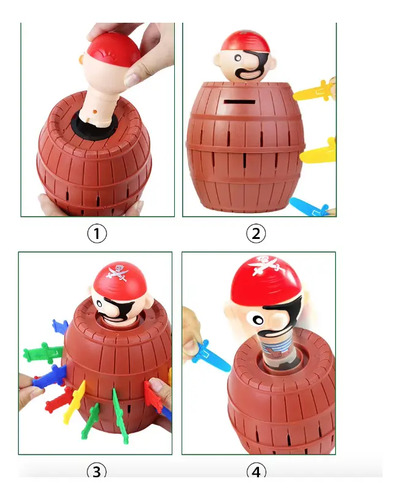 ①

②

③

④